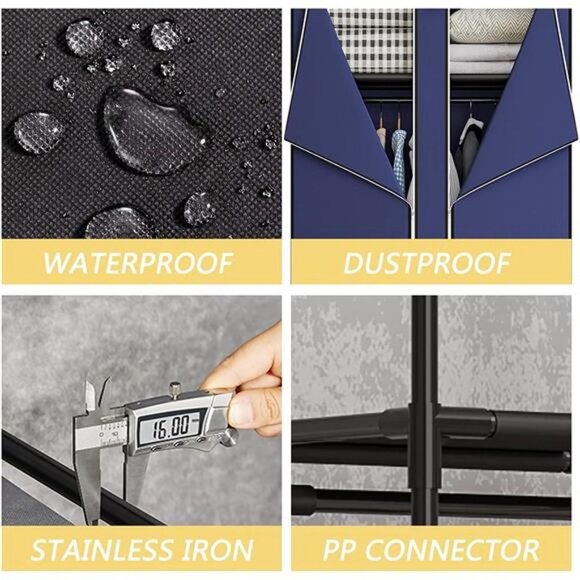 WATERPROOF

DUSTPROOF

16.00

STAINLESS IRON

PP CONNECTOR